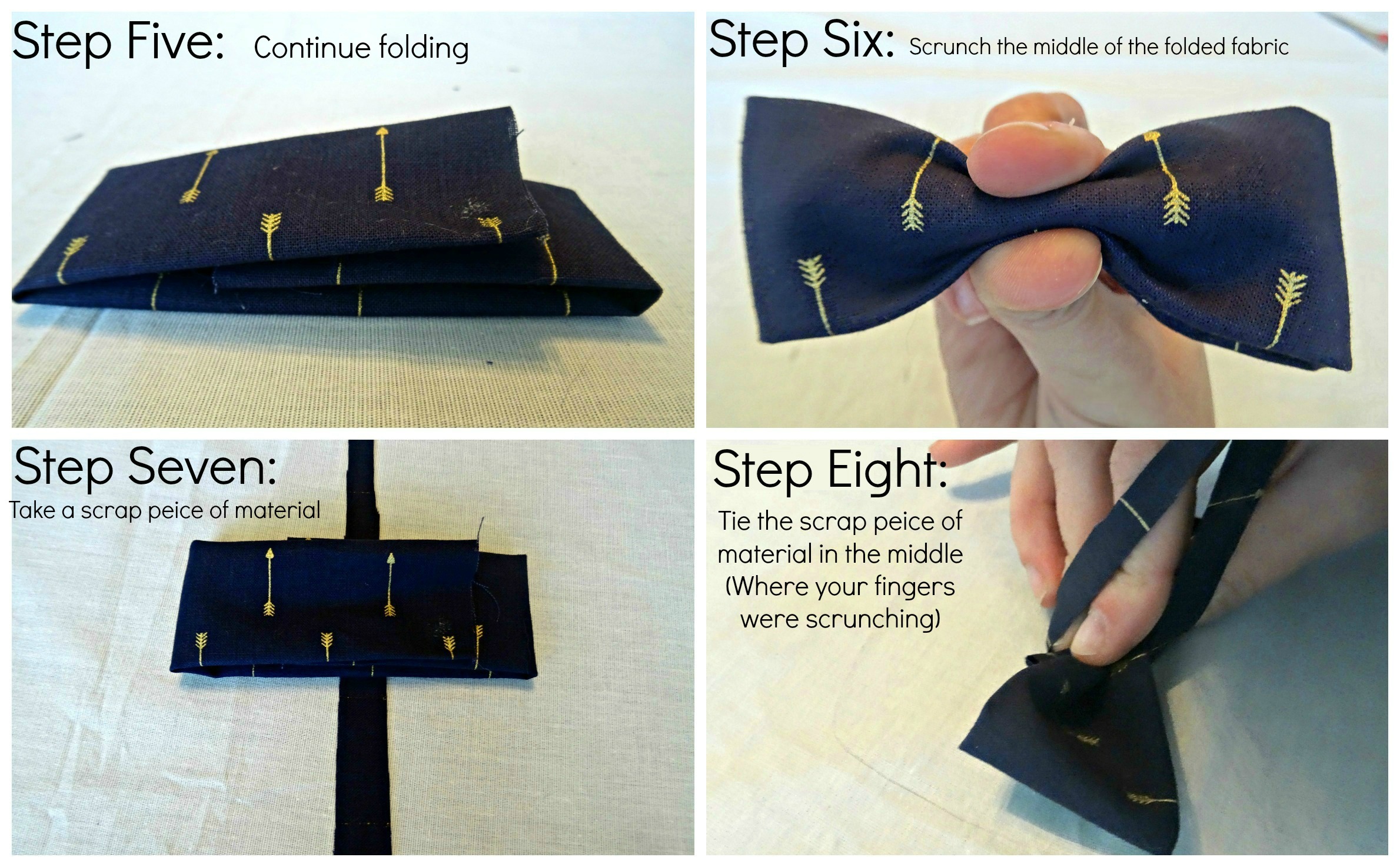 Step Five: Continue folding

Step Six: Scrunch the middle of the folded fabric

Step Seven:
Take a scrap peice of material

Step Eight:
Tie the scrap peice of material in the middle (Where your fingers were scrunching)